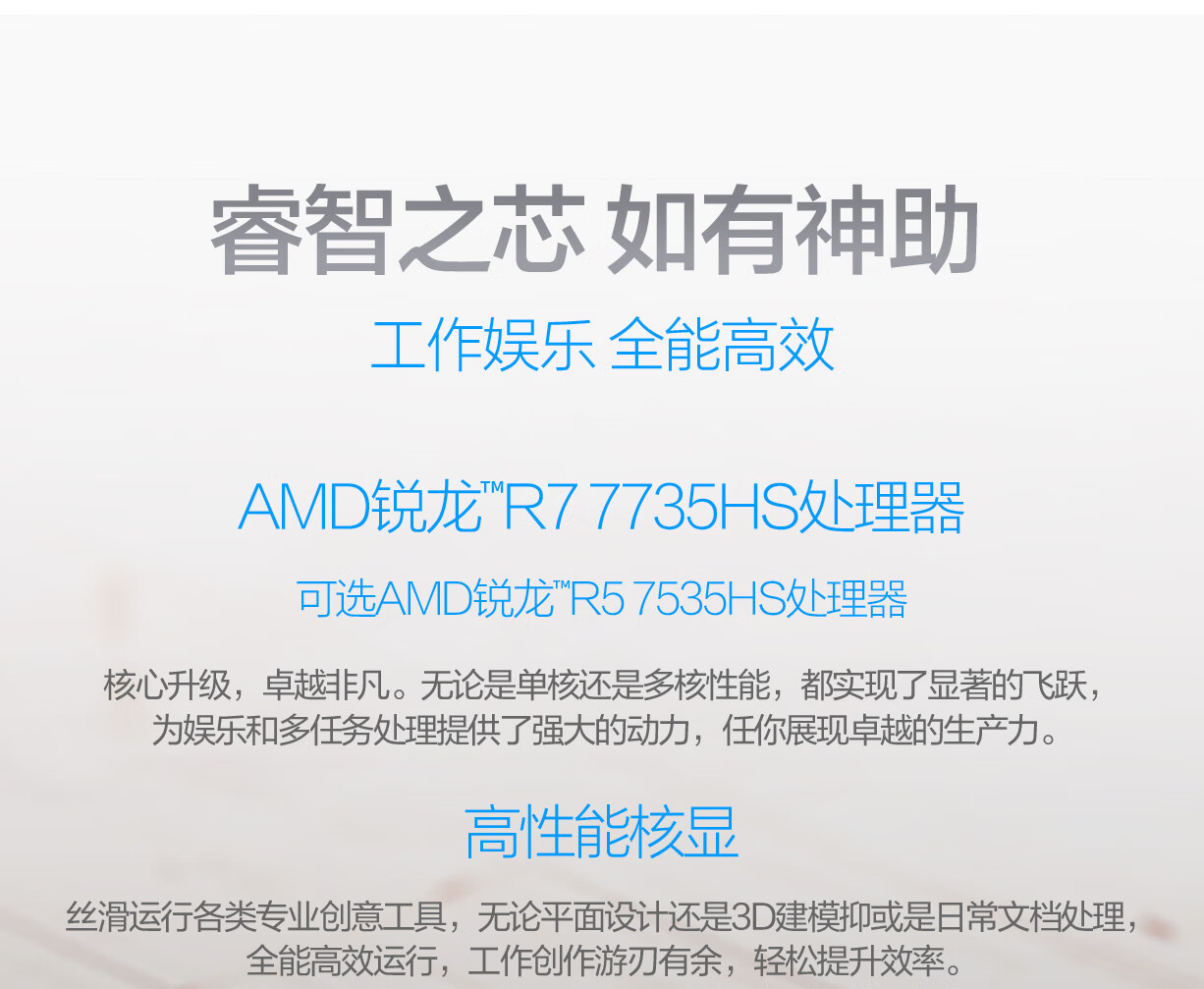 睿智之芯 如有神助

工作娱乐 全能高效

AMD锐龙™R7 7735HS处理器

可选AMD锐龙™R5 7535HS处理器

核心升级，卓越非凡。无论是单核还是多核性能，都实现了显著的飞跃，为娱乐和多任务处理提供了强大的动力，任你展现卓越的生产力。

高性能核显

丝滑运行各类专业创意工具，无论平面设计还是3D建模抑或是日常文档处理，全能高效运行，工作创作游刃有余，轻松提升效率。