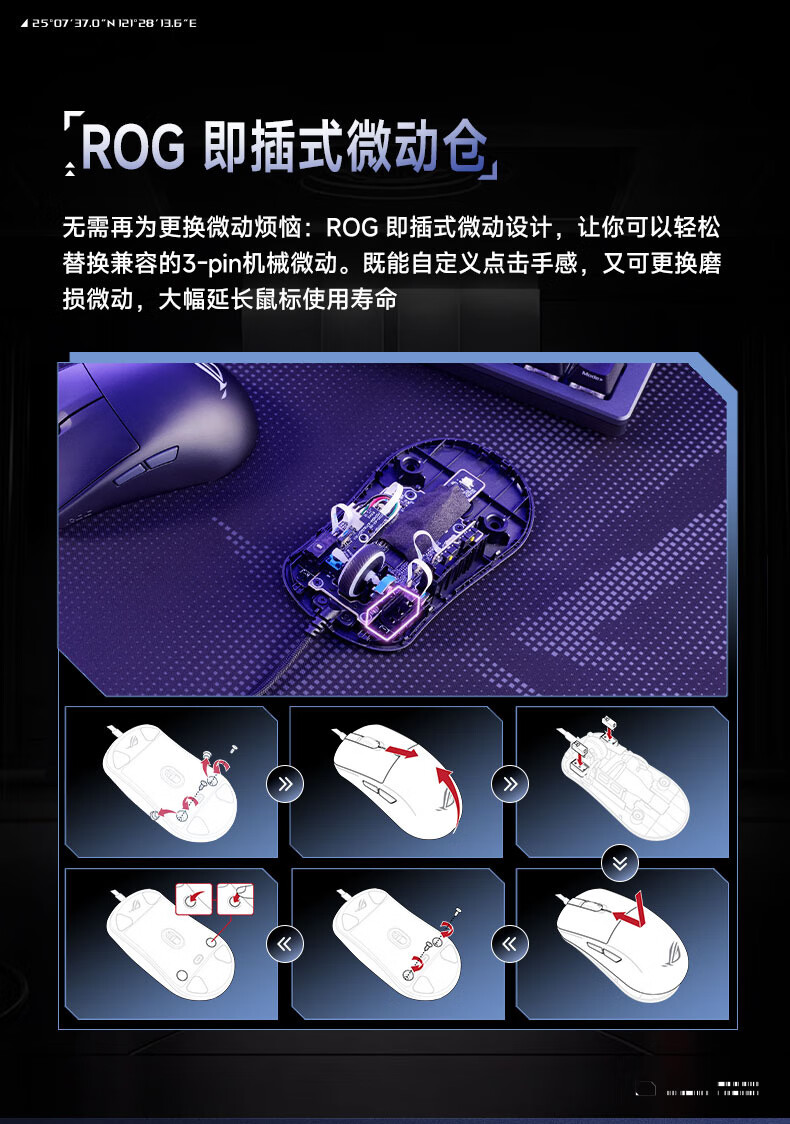 25°07'37.0"N 121°28'13.6"E

ROG 即插式微动仓

无需再为更换微动烦恼：ROG 即插式微动设计，让你可以轻松替换兼容的3-pin机械微动。既能自定义点击手感，又可更换磨损微动，大幅延长鼠标使用寿命