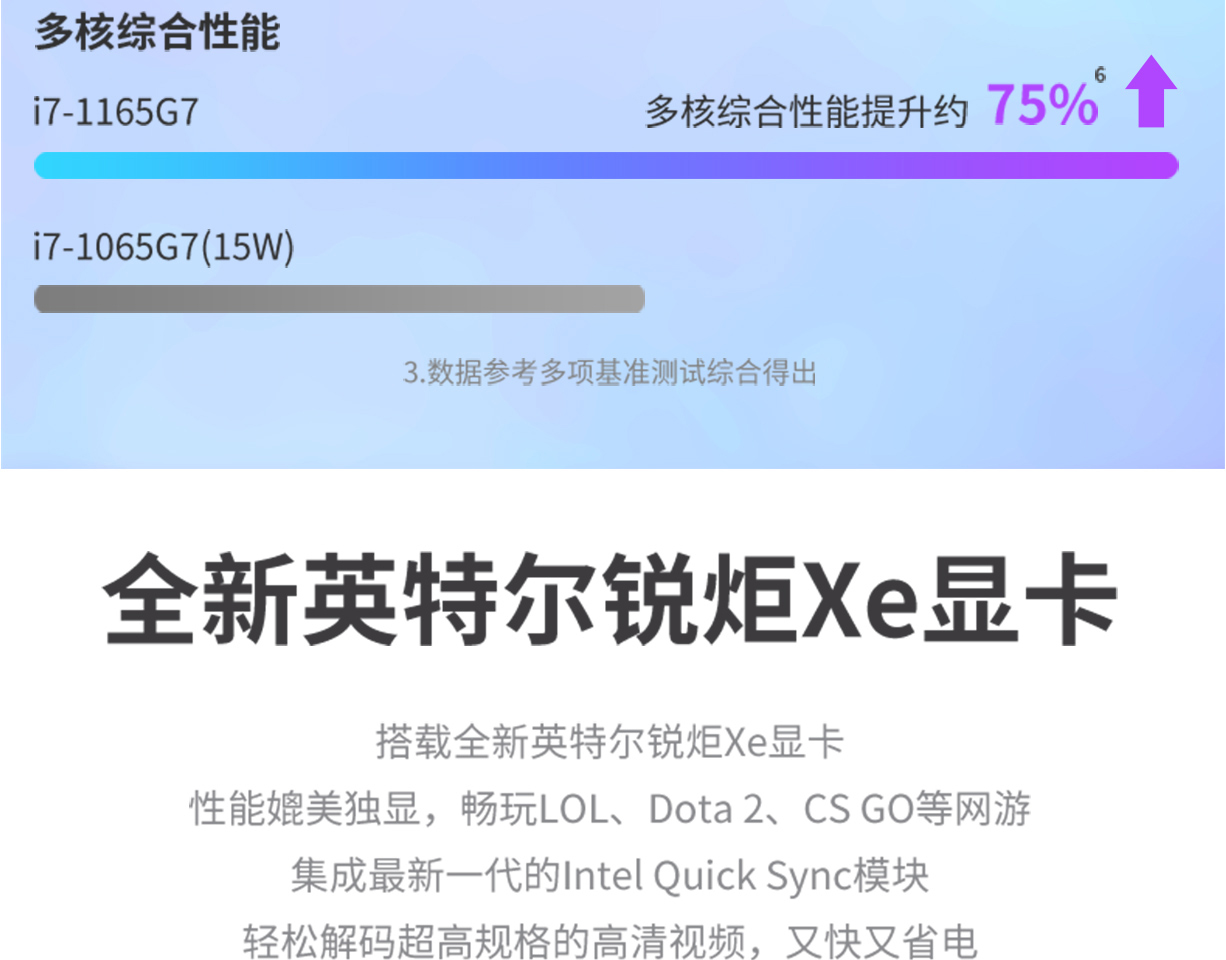 多核综合性能

i7-1165G7

多核综合性能提升约 75%$^{6}$

i7-1065G7(15W)

3.数据参考多项基准测试综合得出

全新英特尔锐炬Xe显卡

搭载全新英特尔锐炬Xe显卡
性能媲美独显，畅玩LOL、Dota 2、CS GO等网游
集成最新一代的Intel Quick Sync模块
轻松解码超高规格的高清视频，又快又省电