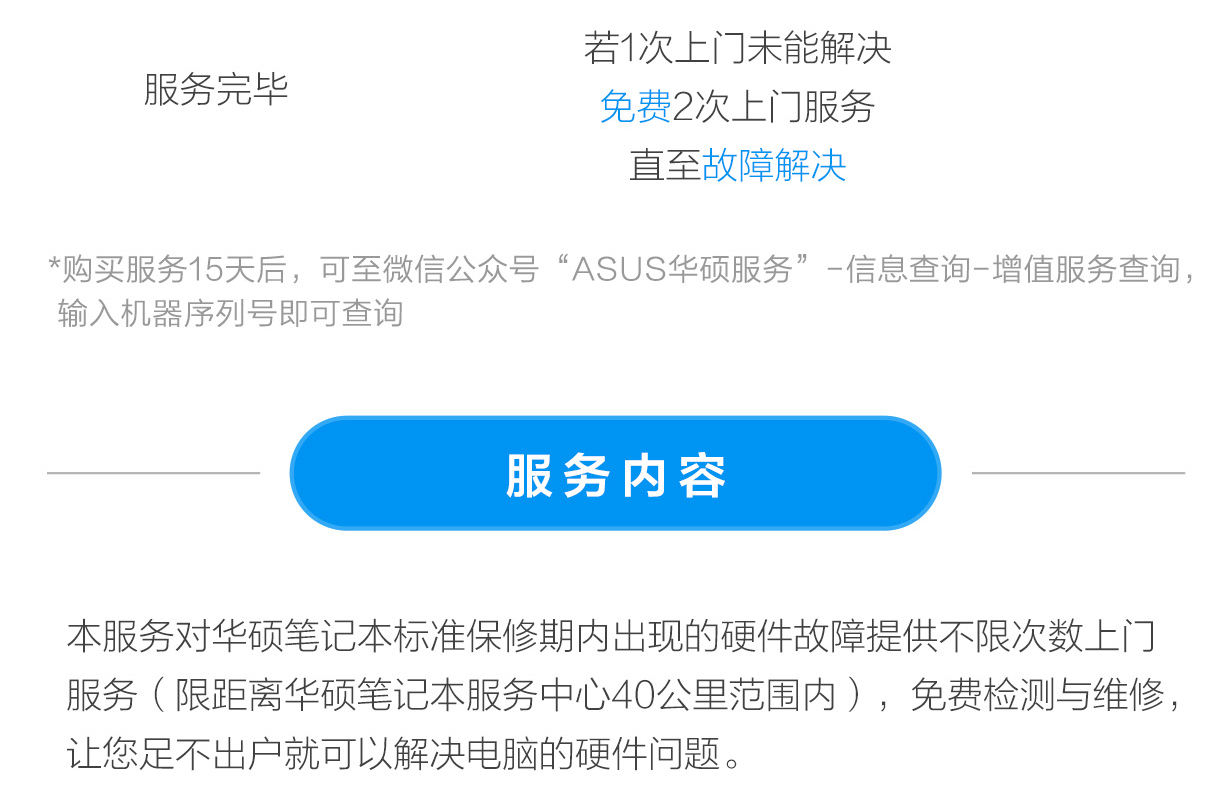 服务完毕

若1次上门未能解决
免费2次上门服务
直至故障解决

*购买服务15天后，可至微信公众号“ASUS华硕服务”-信息查询-增值服务查询，输入机器序列号即可查询

服务内容

本服务对华硕笔记本标准保修期内出现的硬件故障提供不限次数上门服务（限距离华硕笔记本服务中心40公里范围内），免费检测与维修，让您足不出户就可以解决电脑的硬件问题。