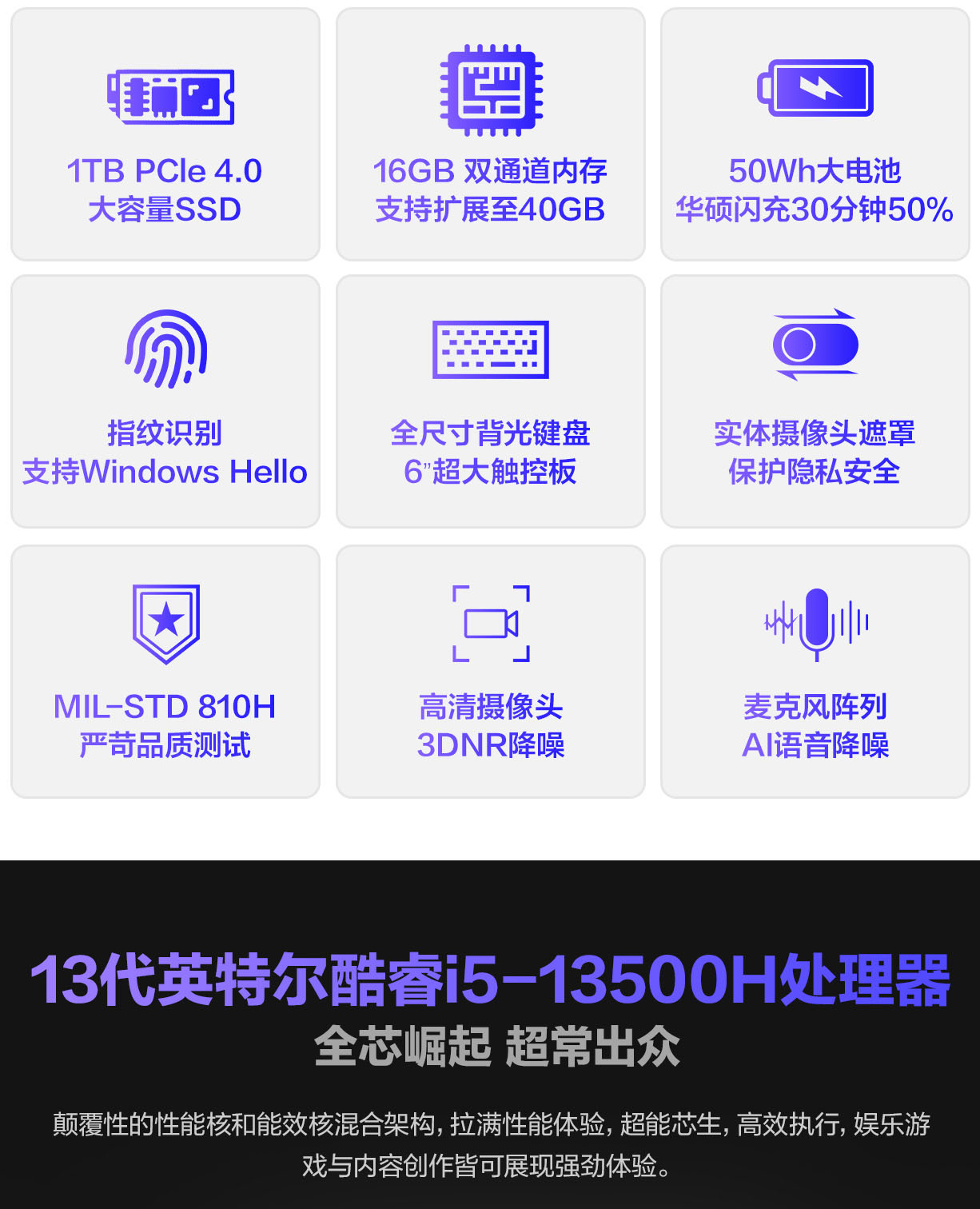 1TB PCIe 4.0
大容量SSD

16GB 双通道内存
支持扩展至40GB

50Wh大电池
华硕闪充30分钟50%

指纹识别
支持Windows Hello

全尺寸背光键盘
6"超大触控板

实体摄像头遮罩
保护隐私安全

MIL-STD 810H
严苛品质测试

高清摄像头
3DNR降噪

麦克风阵列
AI语音降噪

13代英特尔酷睿i5-13500H处理器
全芯崛起 超常出众

颠覆性的性能核和能效核混合架构，拉满性能体验，超能芯生，高效执行，娱乐游戏与内容创作皆可展现强劲体验。